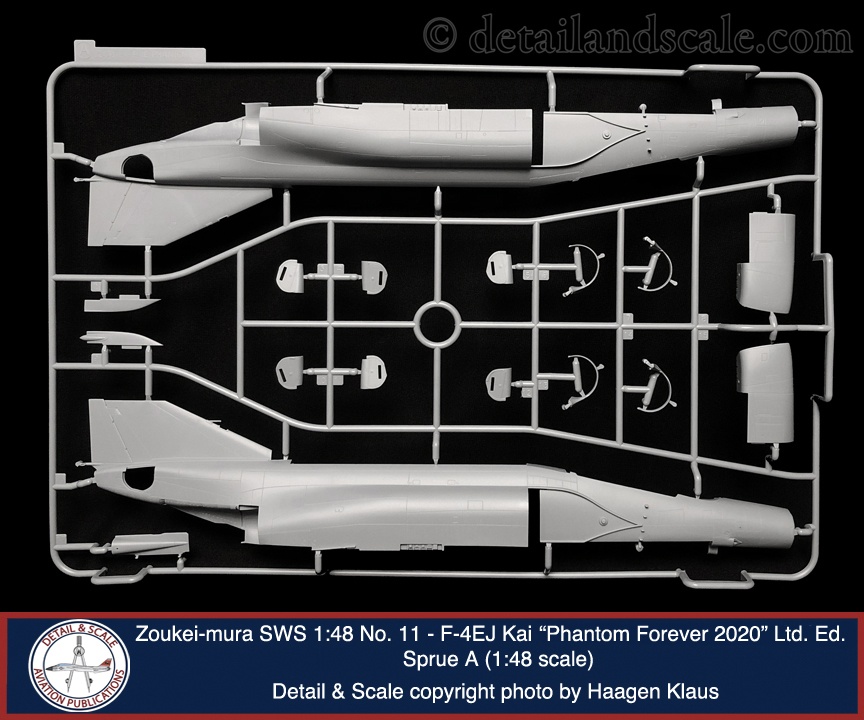 © detailandscale.com

DETAIL & SCALE
AVIATION PUBLICATIONS

Zoukei-mura SWS 1:48 No. 11 - F-4EJ Kai “Phantom Forever 2020” Ltd. Ed.
Sprue A (1:48 scale)

Detail & Scale copyright photo by Haagen Klaus